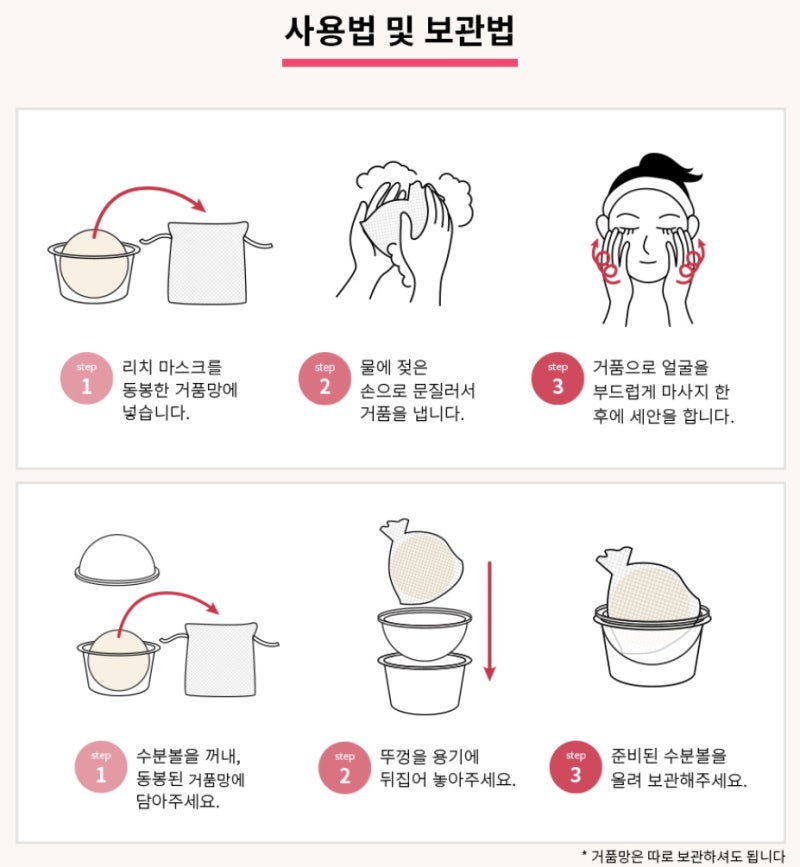 사용법 및 보관법

step 1
리치 마스크를 동봉한 거품망에 넣습니다.

step 2
물에 젖은 손으로 문질러서 거품을 냅니다.

step 3
거품으로 얼굴을 부드럽게 마사지 한 후에 세안을 합니다.

step 1
수분볼을 꺼내, 동봉된 거품망에 담아주세요.

step 2
뚜껑을 용기에 뒤집어 놓아주세요.

step 3
준비된 수분볼을 올려 보관해주세요.

* 거품망은 따로 보관하셔도 됩니다